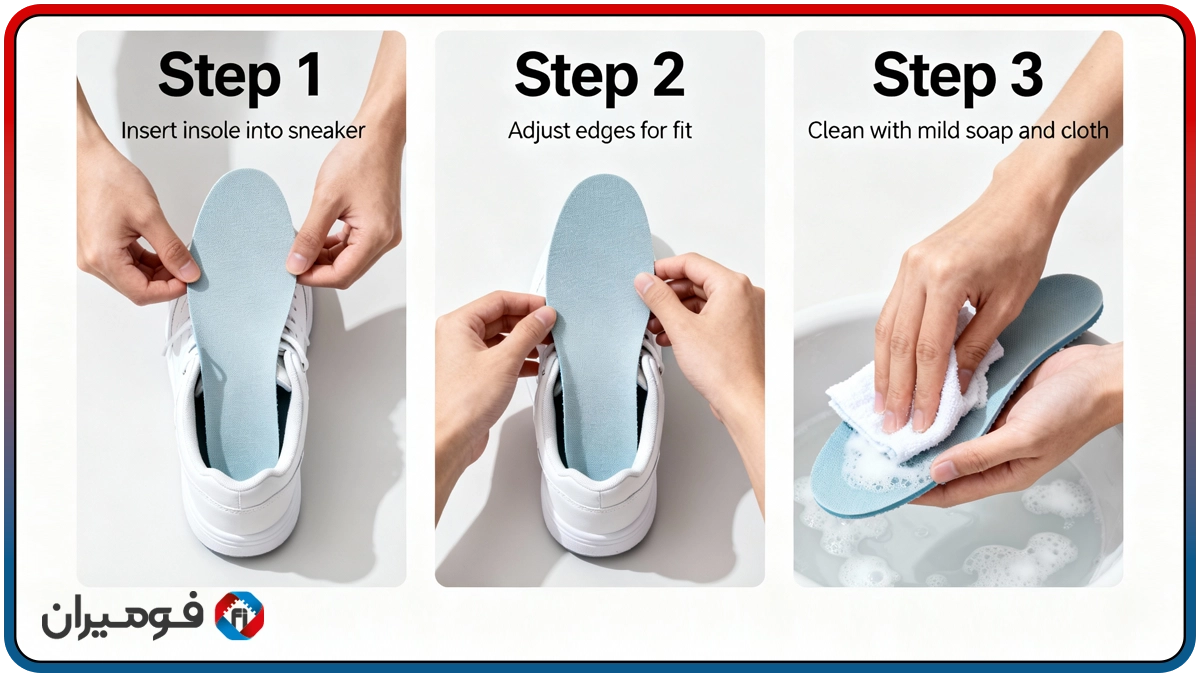 Step 1
Insert insole into sneaker

Step 2
Adjust edges for fit

Step 3
Clean with mild soap and cloth

فومیران